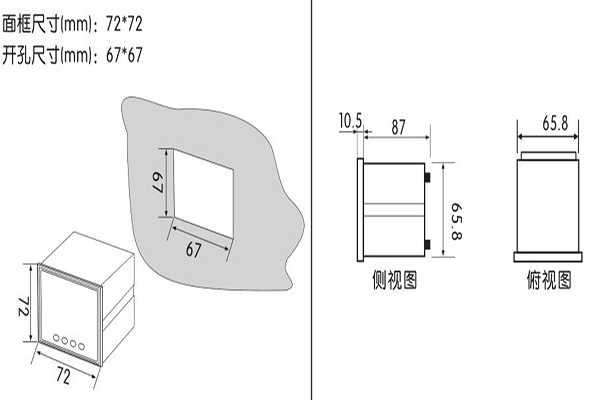 面框尺寸(mm)：72*72
开孔尺寸(mm)：67*67

67
67
72
72

10.5
87
65.8
侧视图

65.8
俯视图